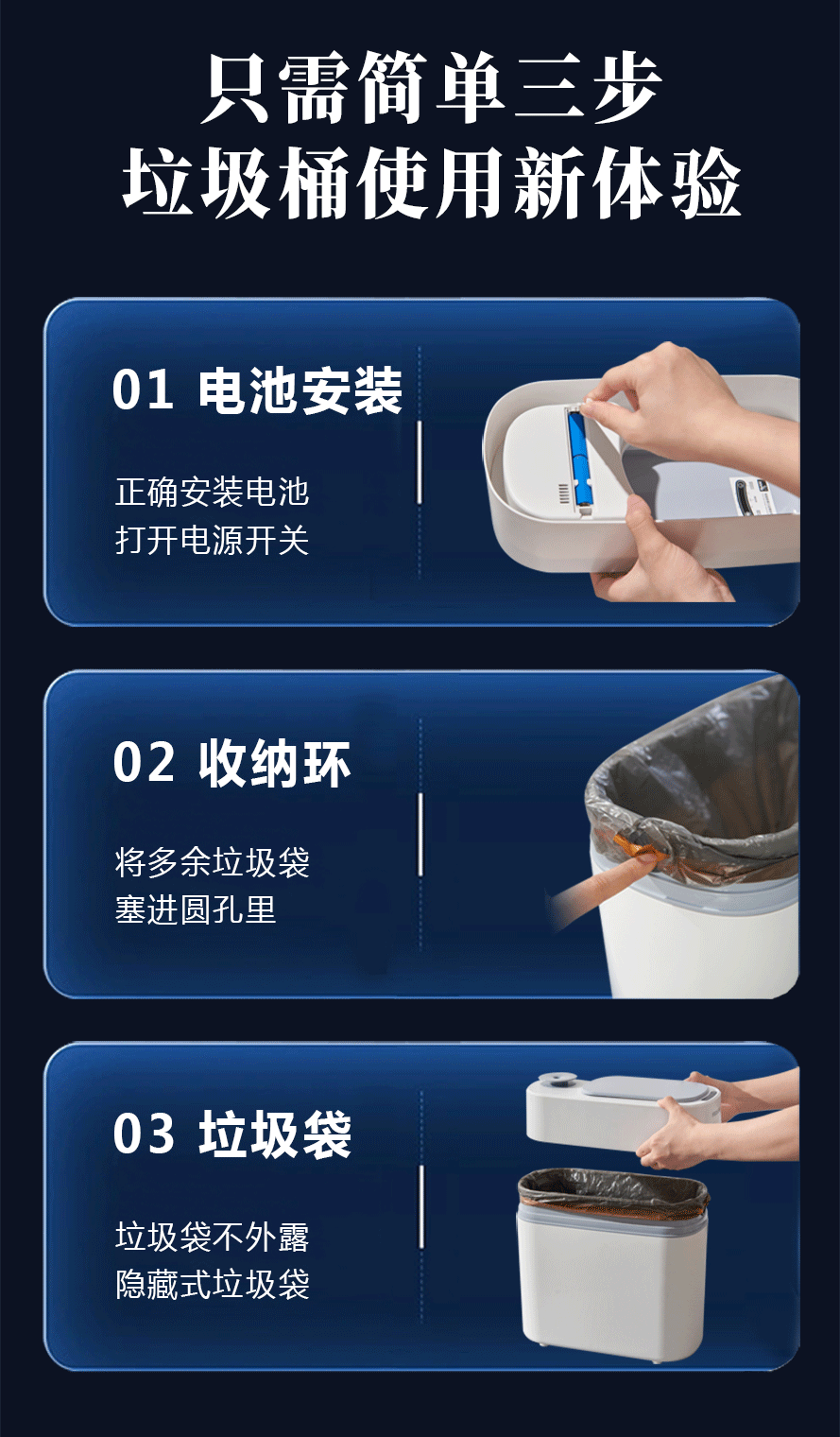 只需简单三步
垃圾桶使用新体验

01 电池安装

正确安装电池
打开电源开关

02 收纳环

将多余垃圾袋
塞进圆孔里

03 垃圾袋

垃圾袋不外露
隐藏式垃圾袋